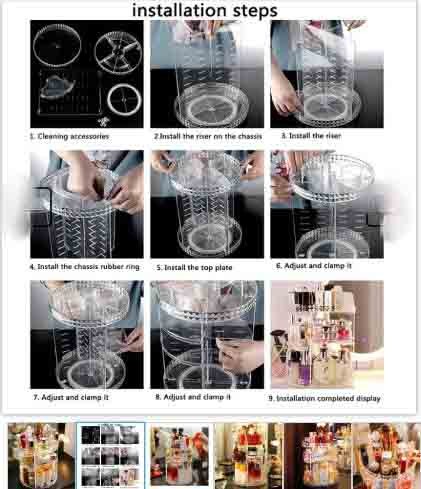 installation steps

1. Cleaning accessories

2.Install the riser on the chassis

3. Install the riser

4. Install the chassis rubber ring

5. Install the top plate

6. Adjust and clamp it

7. Adjust and clamp it

8. Adjust and clamp it

9. Installation completed display